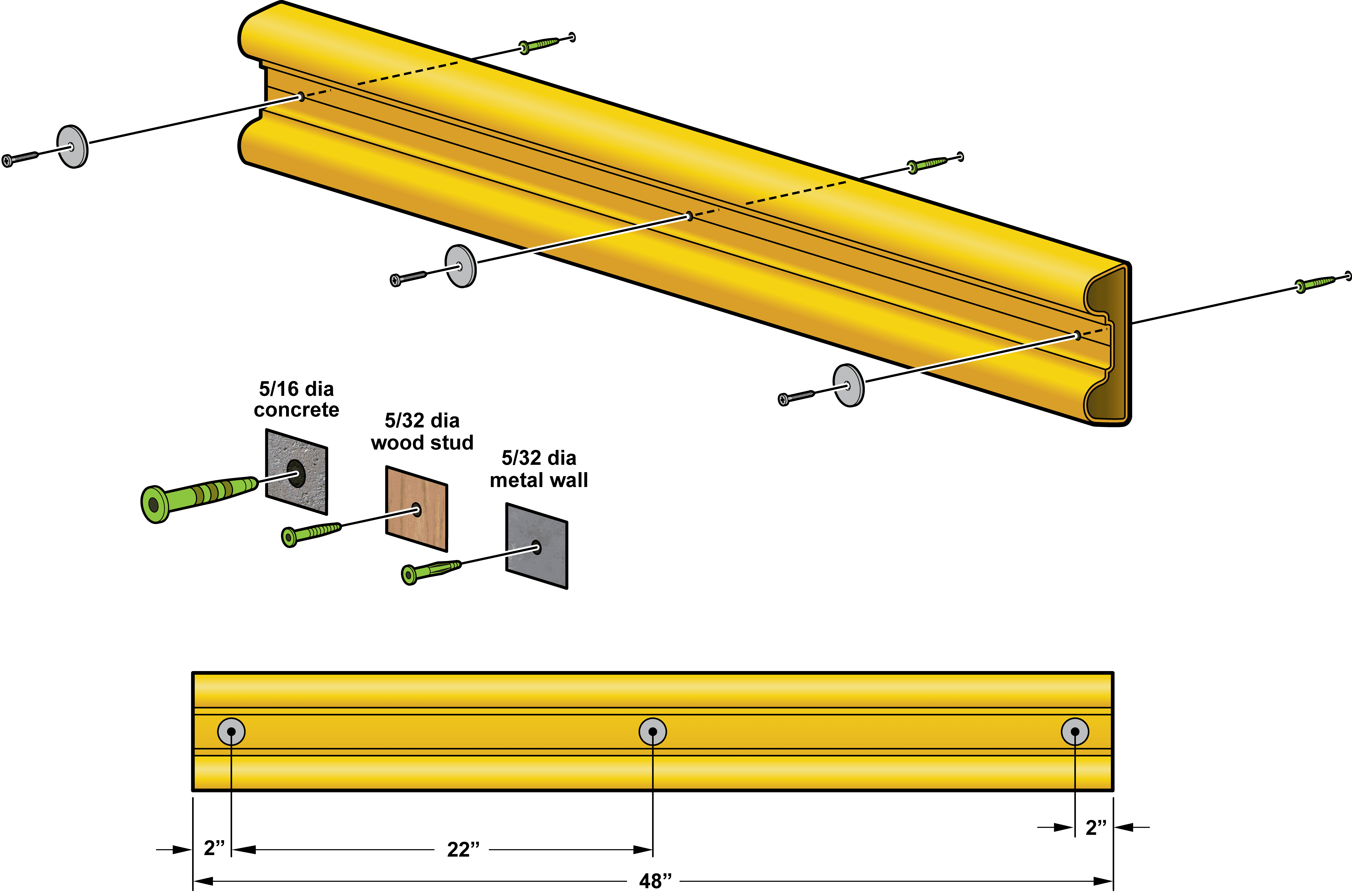 5/16 dia
concrete

5/32 dia
wood stud

5/32 dia
metal wall

2”

22”

2”

48”